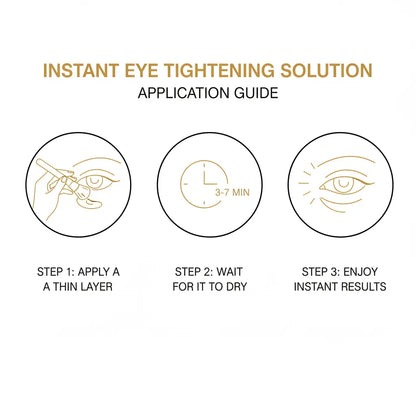 INSTANT EYE TIGHTENING SOLUTION
APPLICATION GUIDE

3-7 MIN

STEP 1: APPLY A A THIN LAYER

STEP 2: WAIT FOR IT TO DRY

STEP 3: ENJOY INSTANT RESULTS