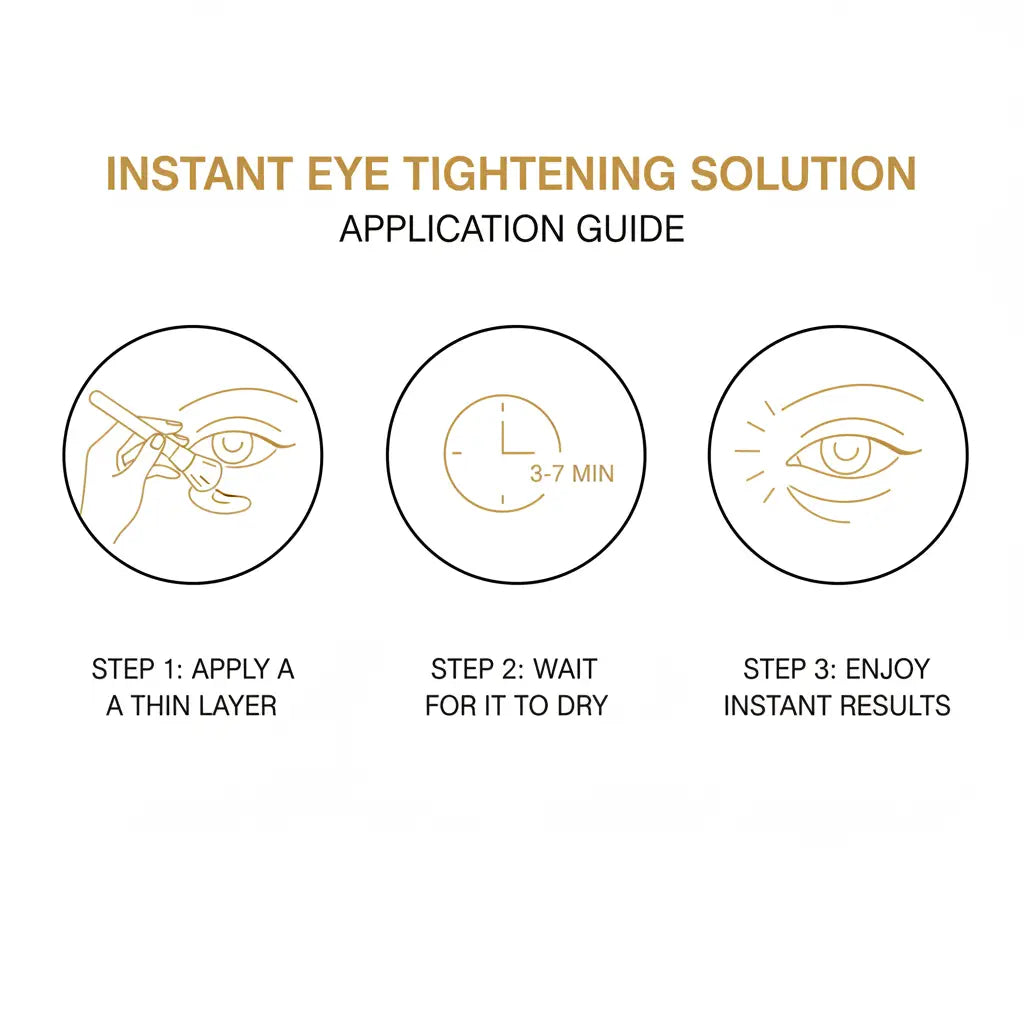 INSTANT EYE TIGHTENING SOLUTION
APPLICATION GUIDE

3-7 MIN

STEP 1: APPLY A A THIN LAYER

STEP 2: WAIT FOR IT TO DRY

STEP 3: ENJOY INSTANT RESULTS